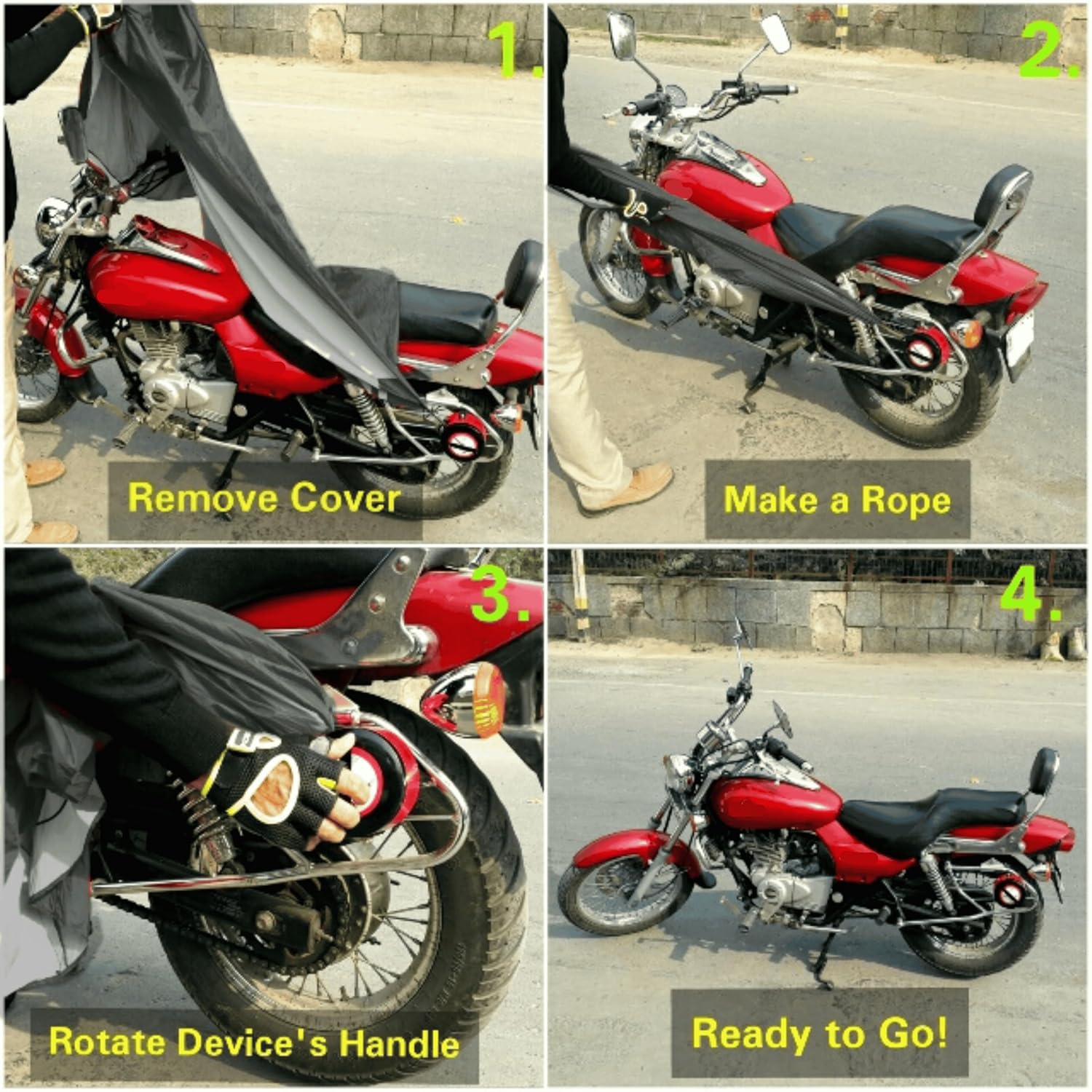 1.

Remove Cover

2.

Make a Rope

3.

Rotate Device's Handle

4.

Ready to Go!